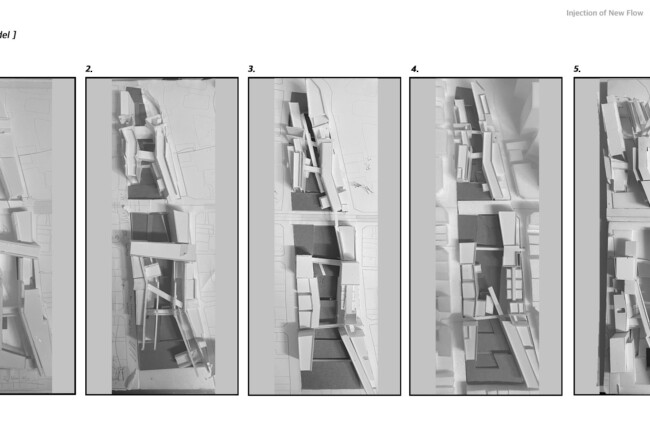 Injection of New Flow

del ]

2.

3.

4.

5.