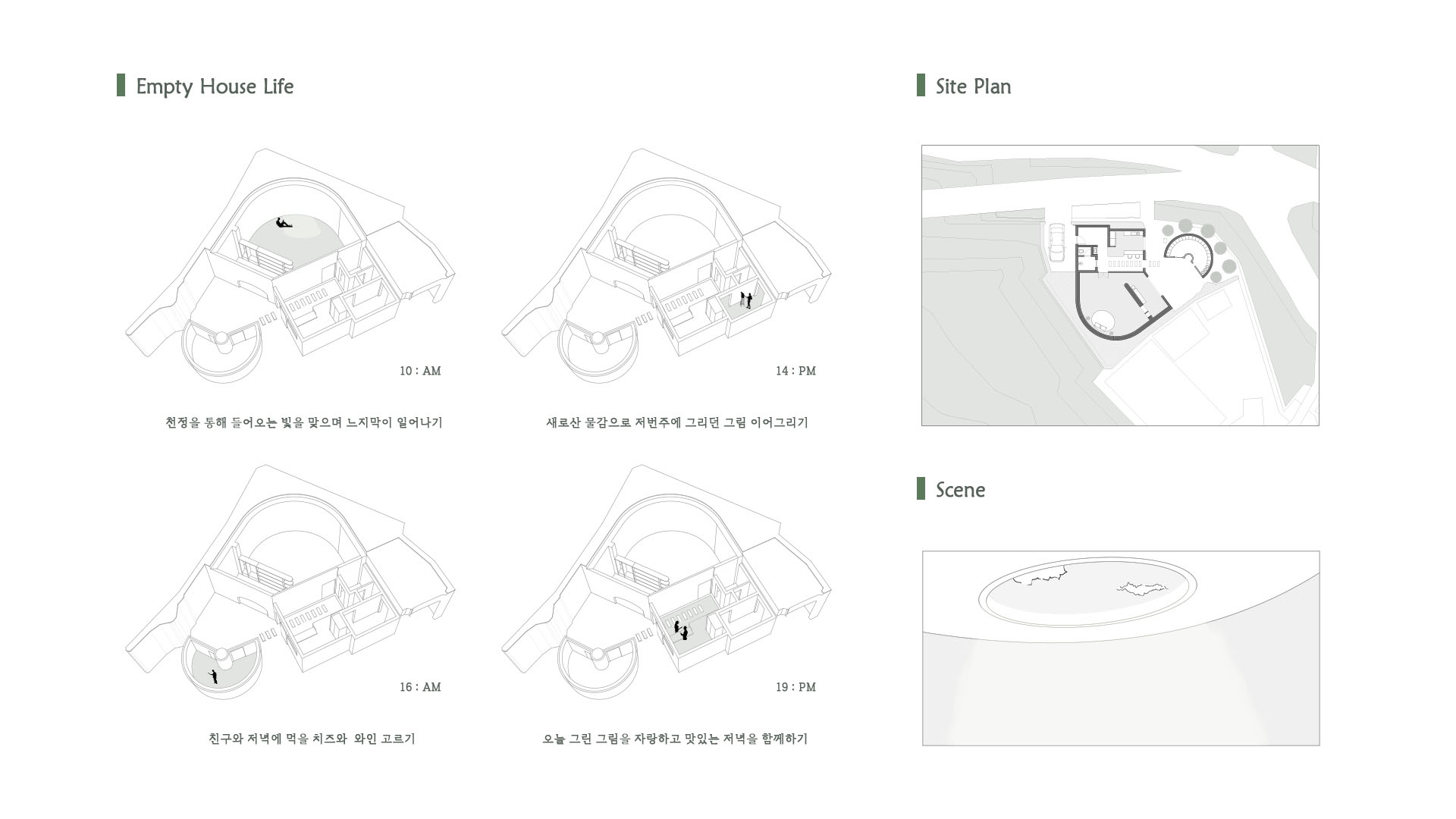 Empty House Life

10 : AM

천정을 통해 들어오는 빛을 맞으며 느지막이 일어나기

14 : PM

새로산 물감으로 저번주에 그리던 그림 이어그리기

16 : AM

친구와 저녁에 먹을 치즈와 와인 고르기

19 : PM

오늘 그린 그림을 자랑하고 맛있는 저녁을 함께하기

Site Plan

Scene