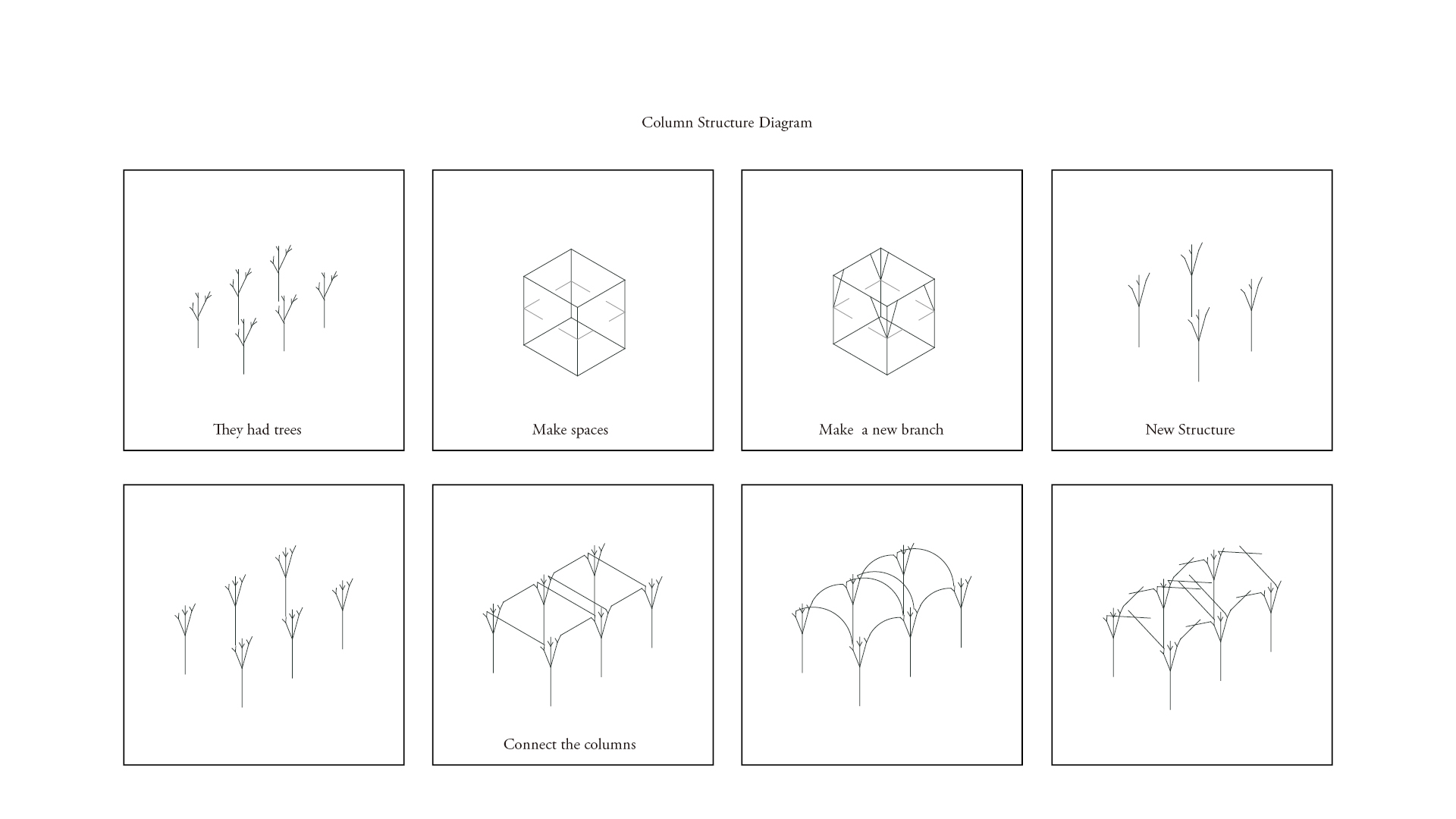 Column Structure Diagram

They had trees

Make spaces

Make  a new branch

New Structure

Connect the columns