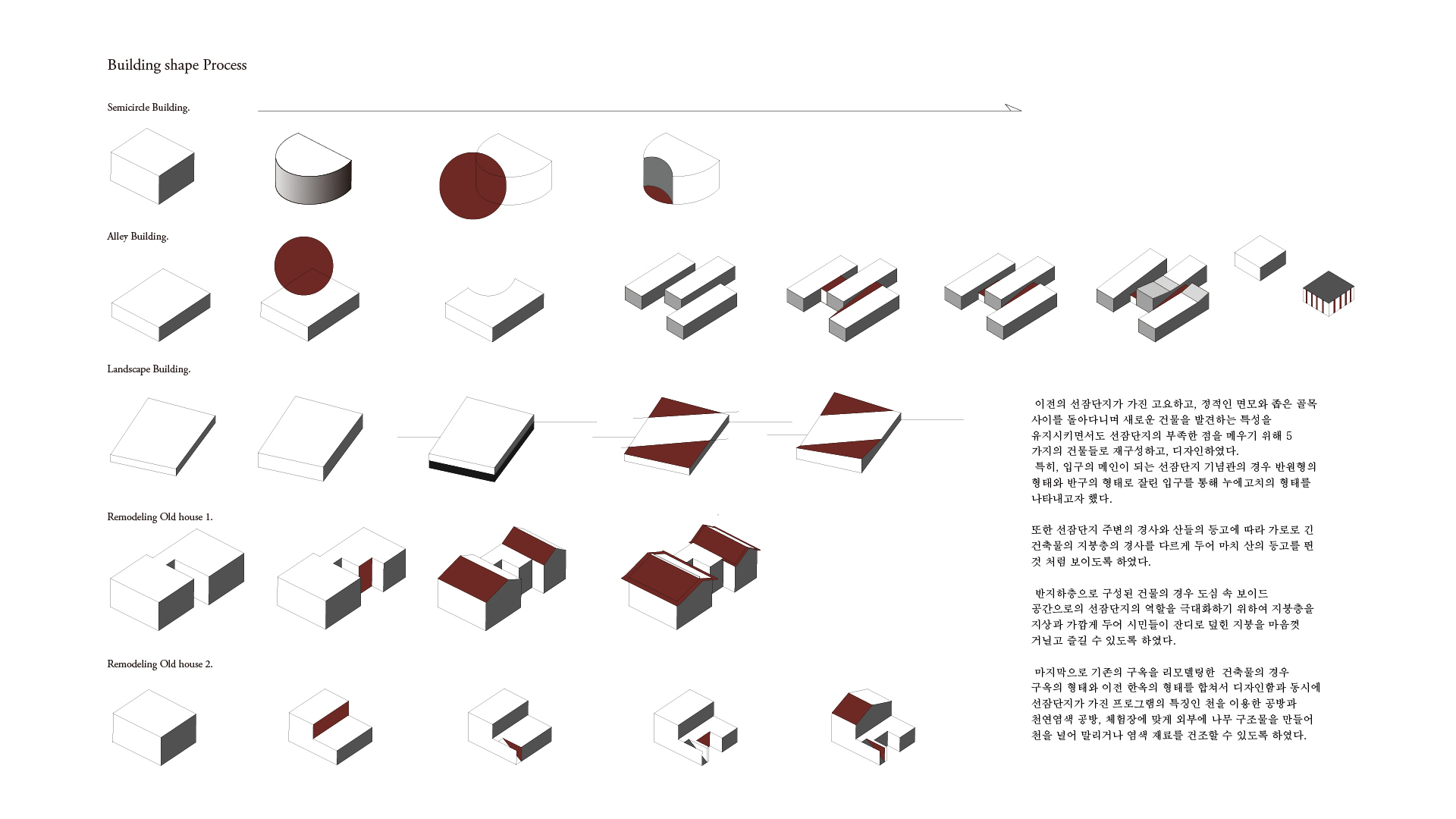 Building shape Process

Semicircle Building.

Alley Building.

Landscape Building.

Remodeling Old house 1.

Remodeling Old house 2.

이전의 선잠단지가 가진 고요하고, 정적인 면모와 좁은 골목 사이를 돌아다니며 새로운 건물을 발견하는 특성을 유지시키면서도 선잠단지의 부족한 점을 메우기 위해 5 가지의 건물들로 재구성하고, 디자인하였다.
특히, 입구의 메인이 되는 선잠단지 기념관의 경우 반원형의 형태와 반구의 형태로 잘린 입구를 통해 누에고치의 형태를 나타내고자 했다.

또한 선잠단지 주변의 경사와 산들의 등고에 따라 가로로 긴 건축물의 지붕층의 경사를 다르게 두어 마치 산의 등고를 띈 것 처럼 보이도록 하였다.

반지하층으로 구성된 건물의 경우 도심 속 보이드 공간으로의 선잠단지의 역할을 극대화하기 위하여 지붕층을 지상과 가깝게 두어 시민들이 잔디로 덮힌 지붕을 마음껏 거닐고 즐길 수 있도록 하였다.

마지막으로 기존의 구옥을 리모델링한 건축물의 경우 구옥의 형태와 이전 한옥의 형태를 합쳐서 디자인함과 동시에 선잠단지가 가진 프로그램의 특징인 천을 이용한 공방과 천연염색 공방, 체험장에 맞게 외부에 나무 구조물을 만들어 천을 널어 말리거나 염색 재료를 건조할 수 있도록 하였다.