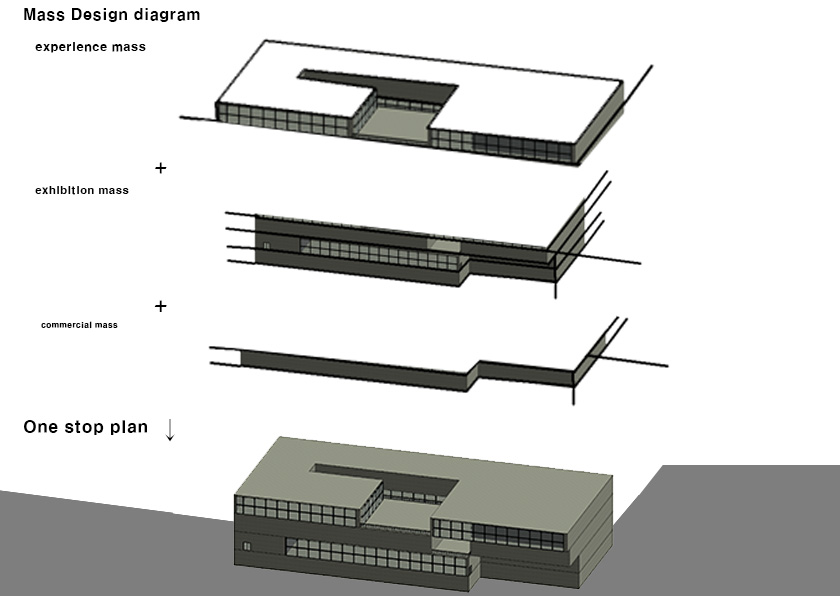 Mass Design diagram

experience mass

+

exhibition mass

+

commercial mass

One stop plan ↓