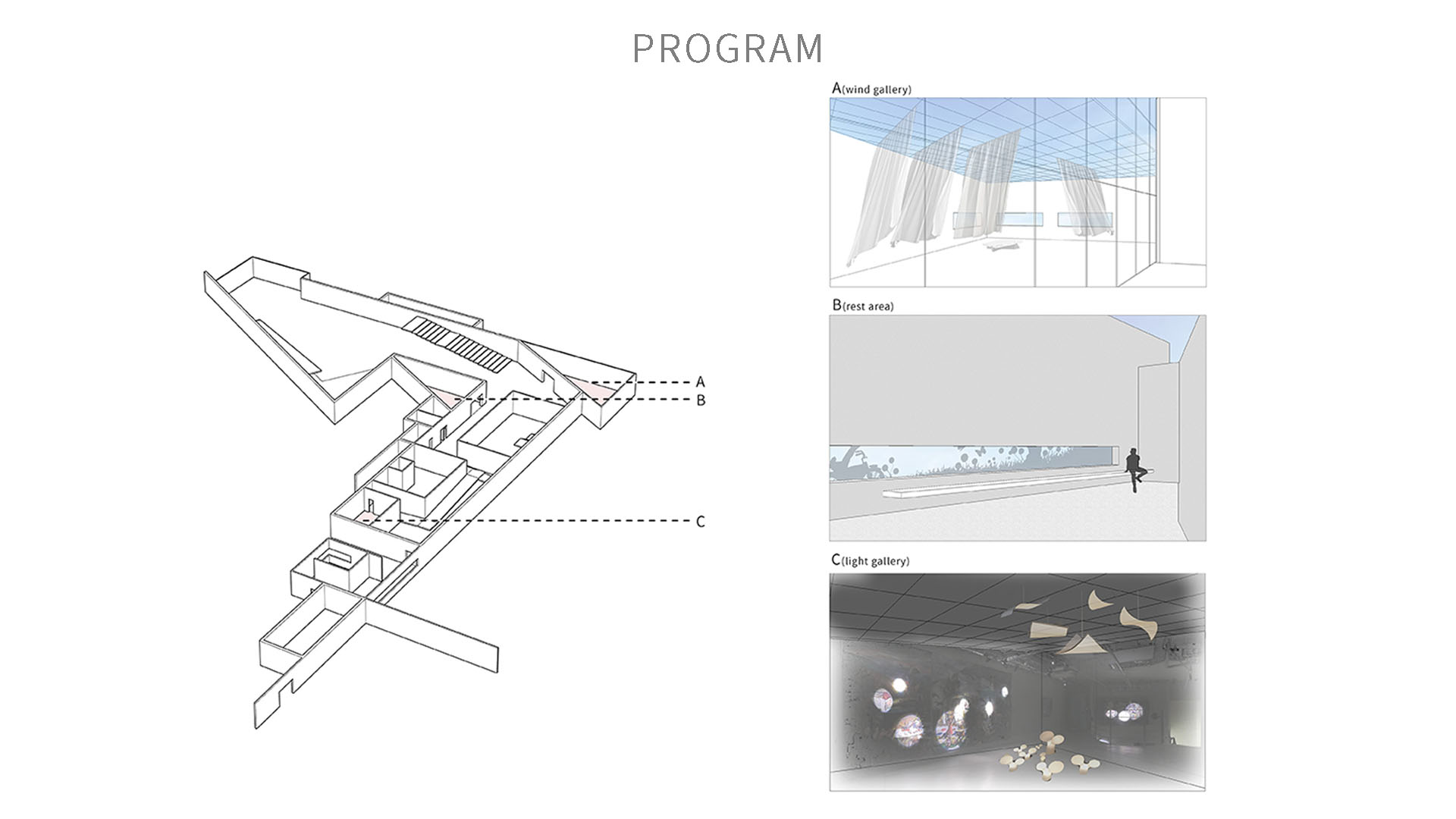 PROGRAM

A
B
C

A(wind gallery)

B(rest area)

C(light gallery)