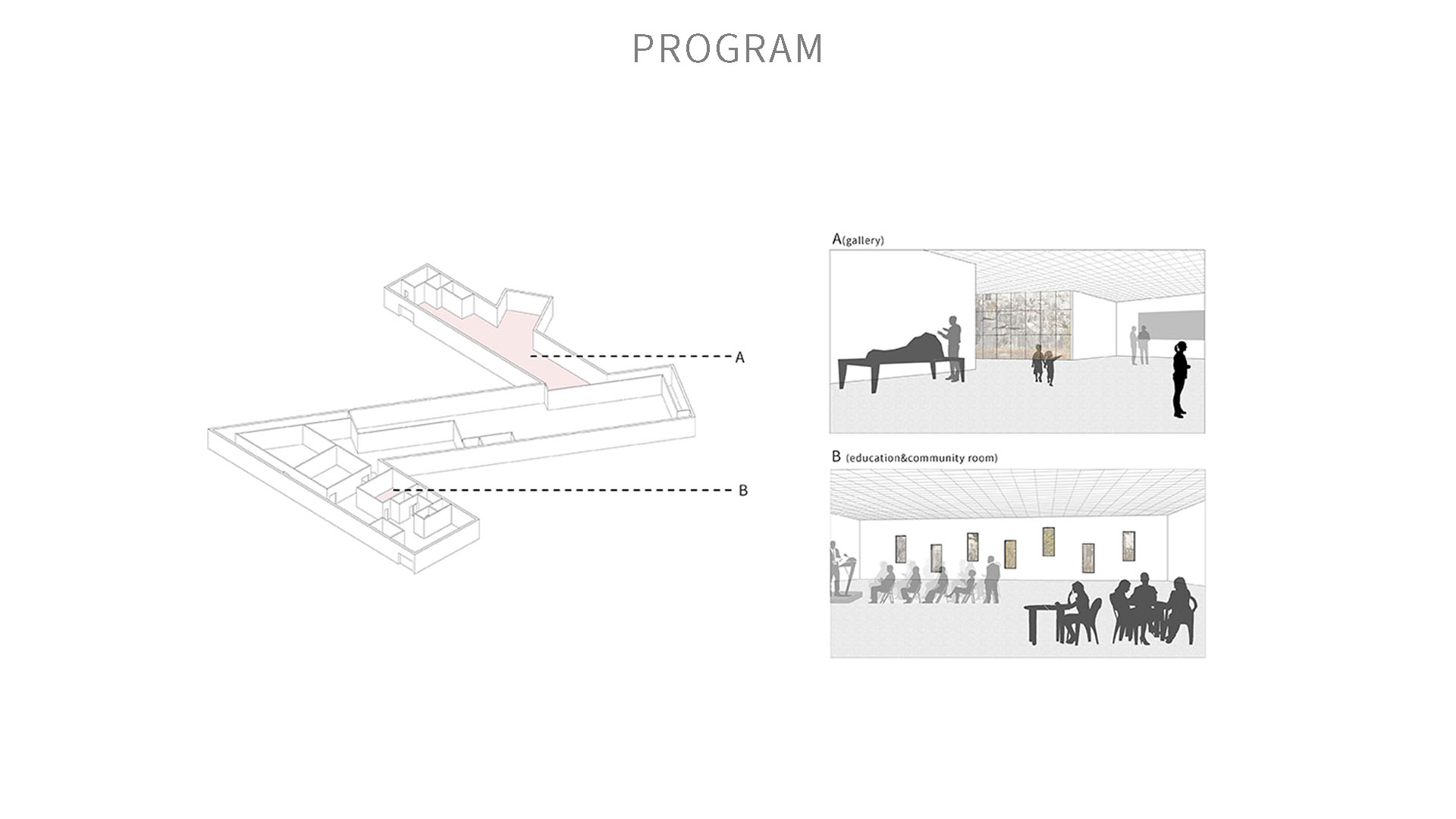 PROGRAM

A

B

A(gallery)

B (education&community room)