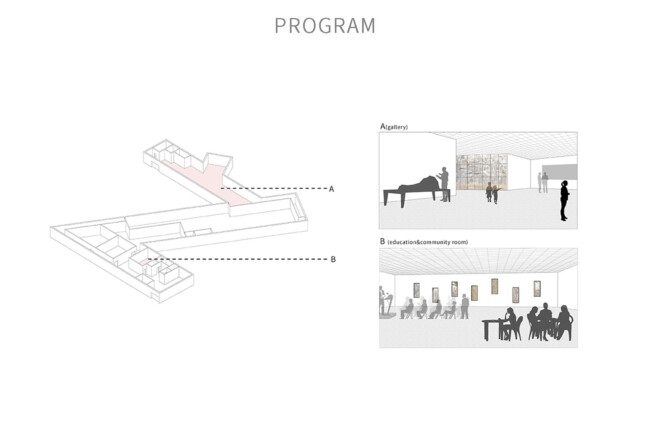 PROGRAM

A

B

A(gallery)

B (education&community room)