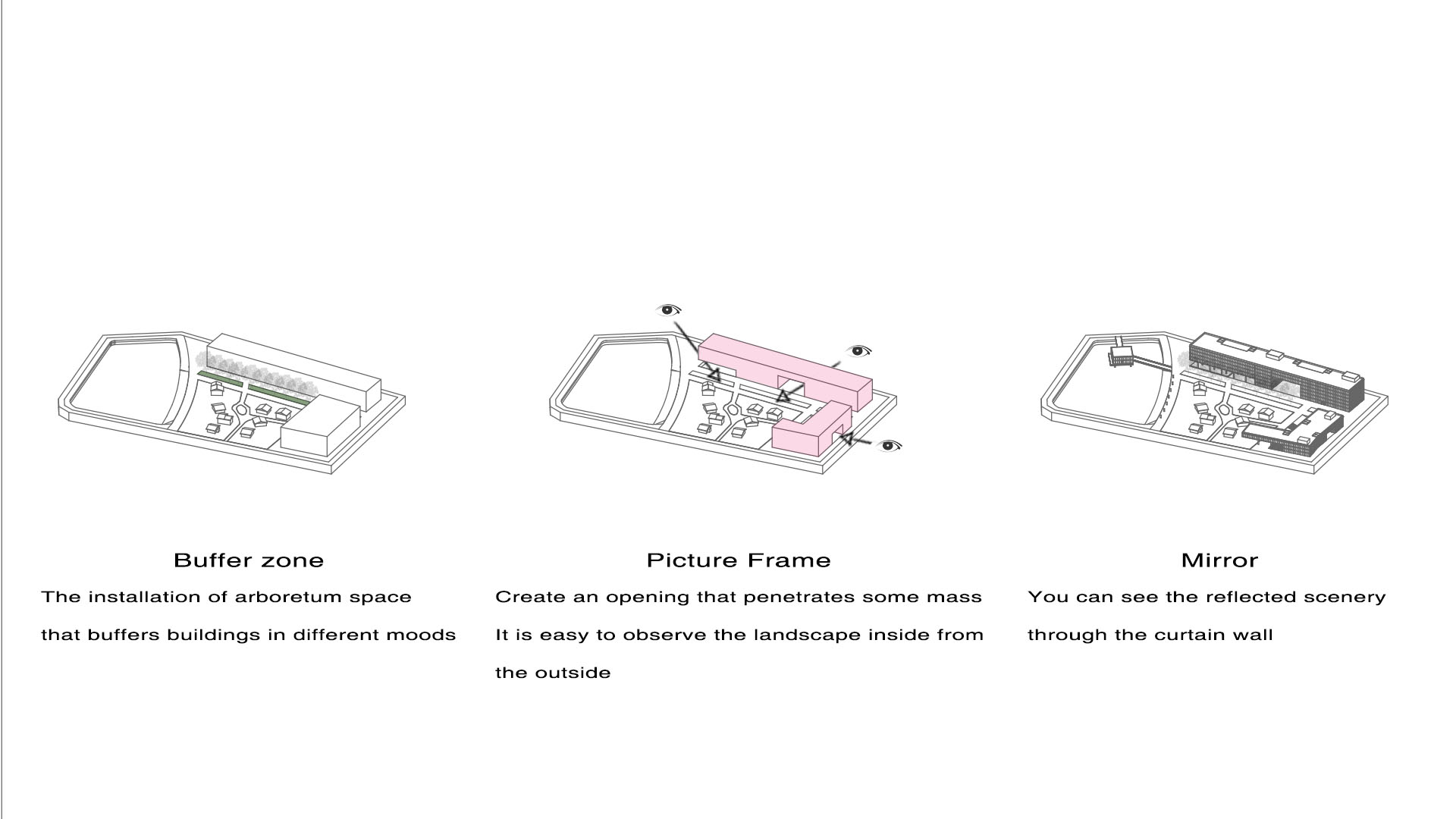 Buffer zone

The installation of arboretum space that buffers buildings in different moods

Picture Frame

Create an opening that penetrates some mass It is easy to observe the landscape inside from the outside

Mirror

You can see the reflected scenery through the curtain wall