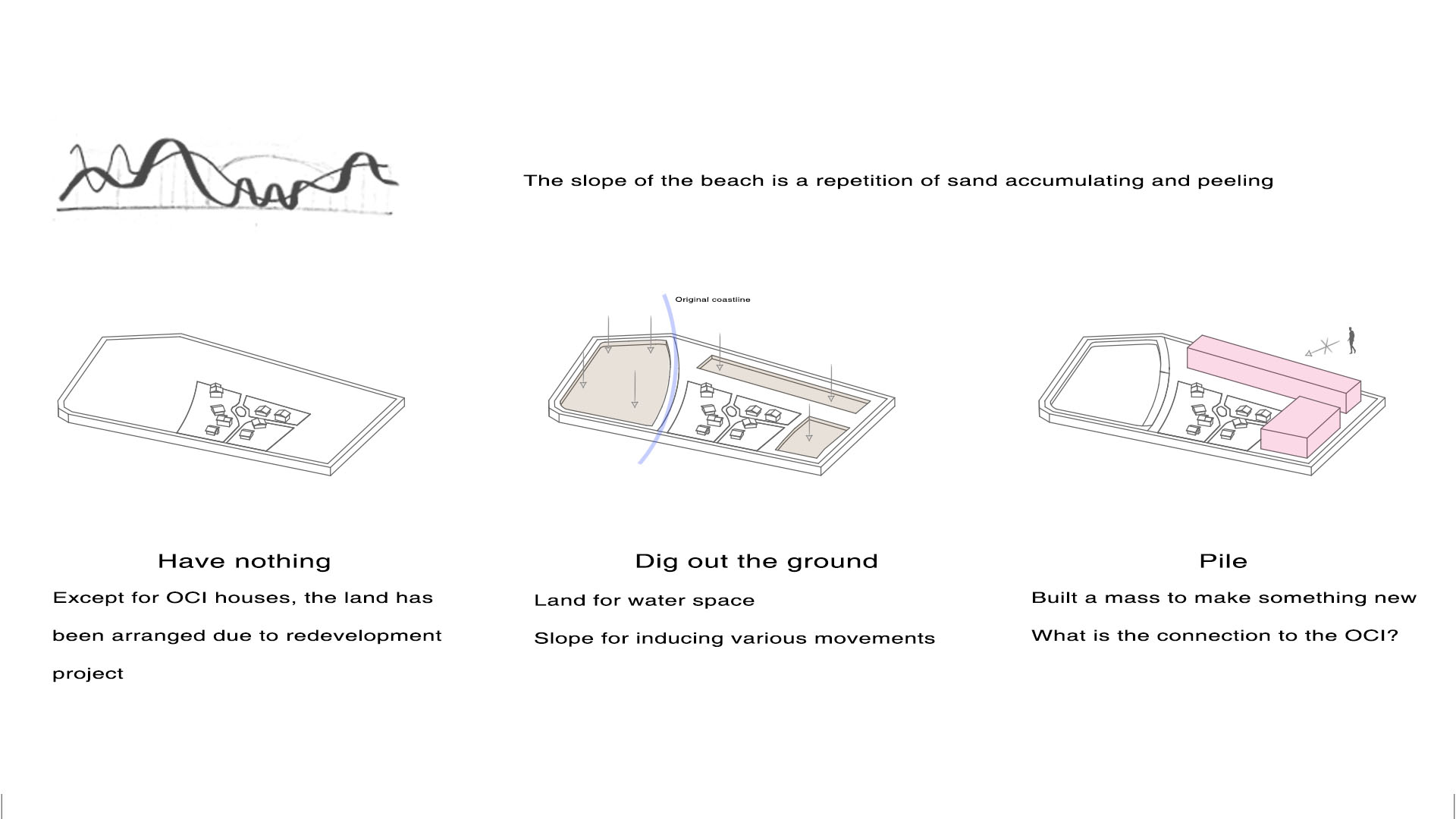 The slope of the beach is a repetition of sand accumulating and peeling

Original coastline

Have nothing

Except for OCI houses, the land has been arranged due to redevelopment project

Dig out the ground

Land for water space

Slope for inducing various movements

Pile

Built a mass to make something new

What is the connection to the OCI?