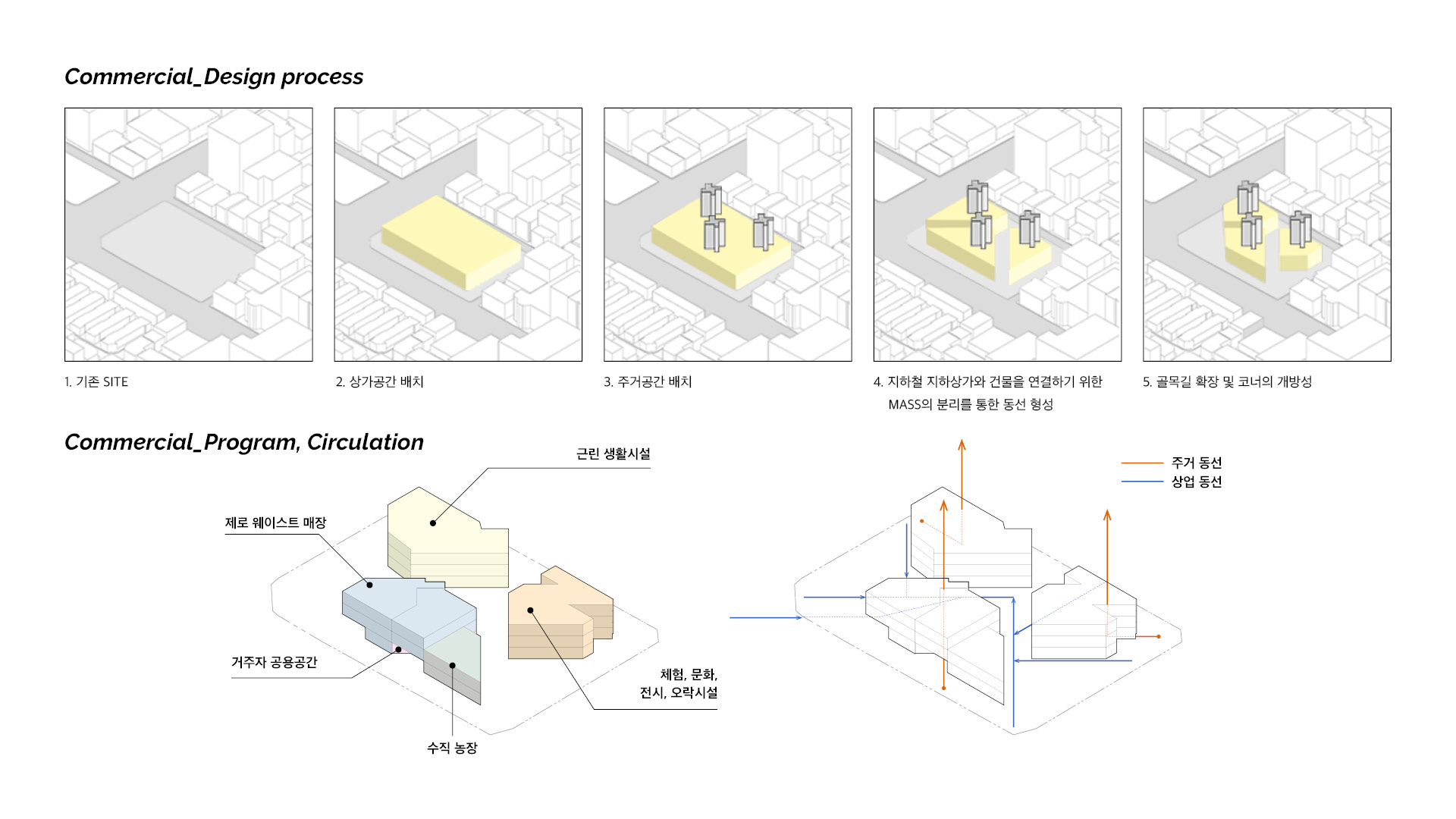 Commercial_Design process

1. 기존 SITE

2. 상가공간 배치

3. 주거공간 배치

4. 지하철 지하상가와 건물을 연결하기 위한 MASS의 분리를 통한 동선 형성

5. 골목길 확장 및 코너의 개방성

Commercial_Program, Circulation

근린 생활시설

제로 웨이스트 매장

거주자 공용공간

수직 농장

체험, 문화, 전시, 오락시설

주거 동선
상업 동선