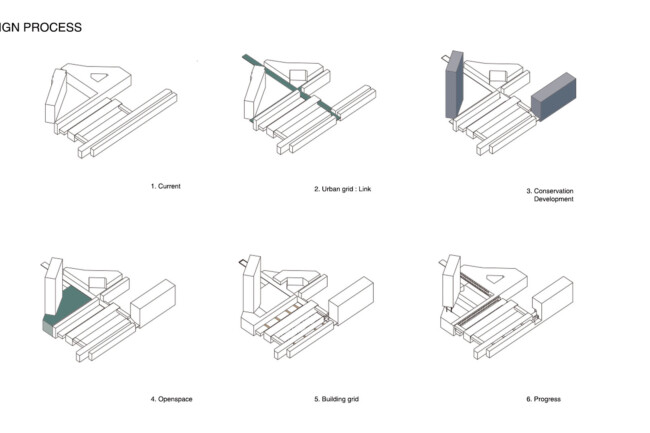 IGN PROCESS

1. Current

2. Urban grid : Link

3. Conservation Development

4. Openspace

5. Building grid

6. Progress