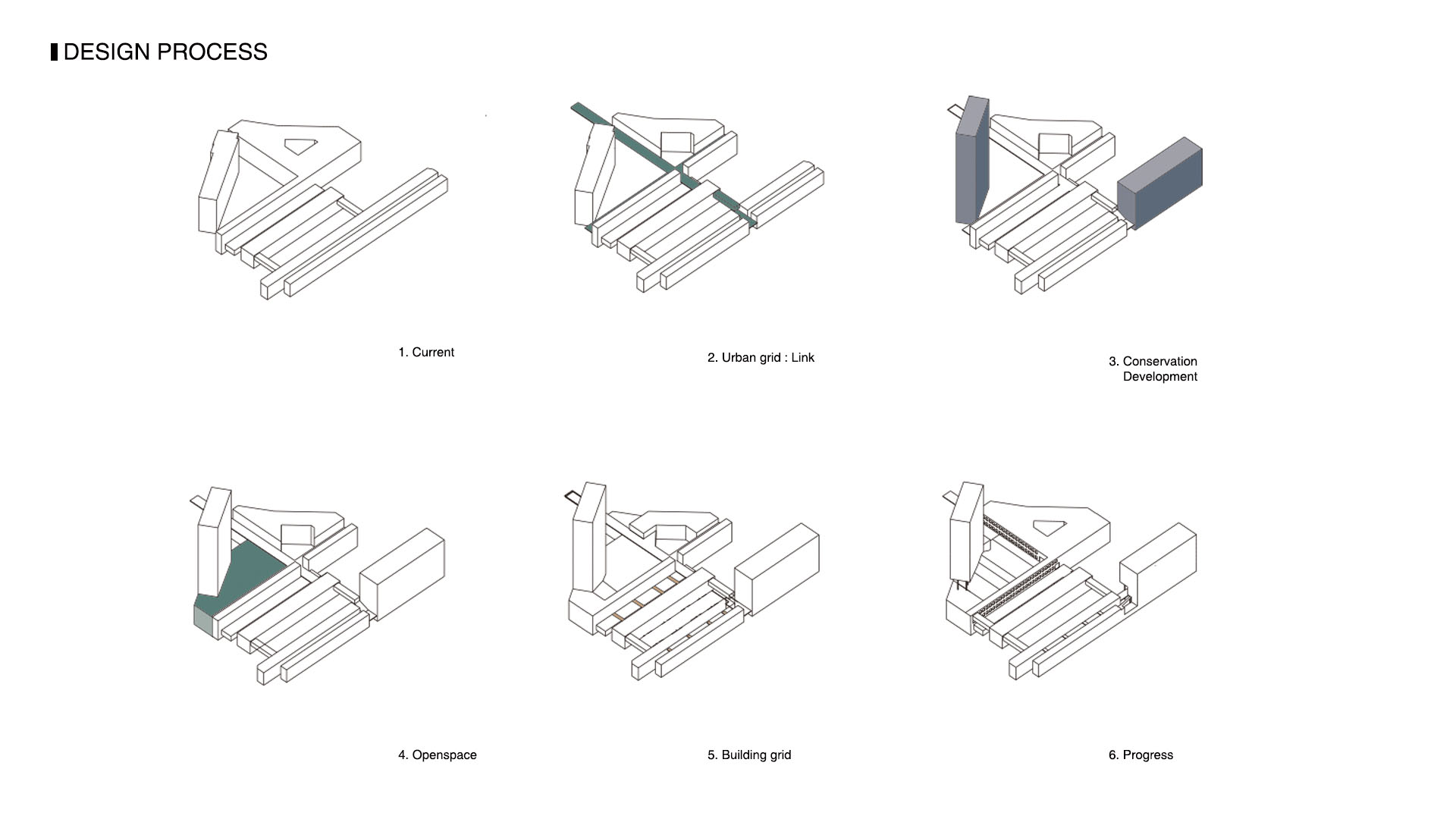 DESIGN PROCESS

1. Current

2. Urban grid : Link

3. Conservation
Development

4. Openspace

5. Building grid

6. Progress